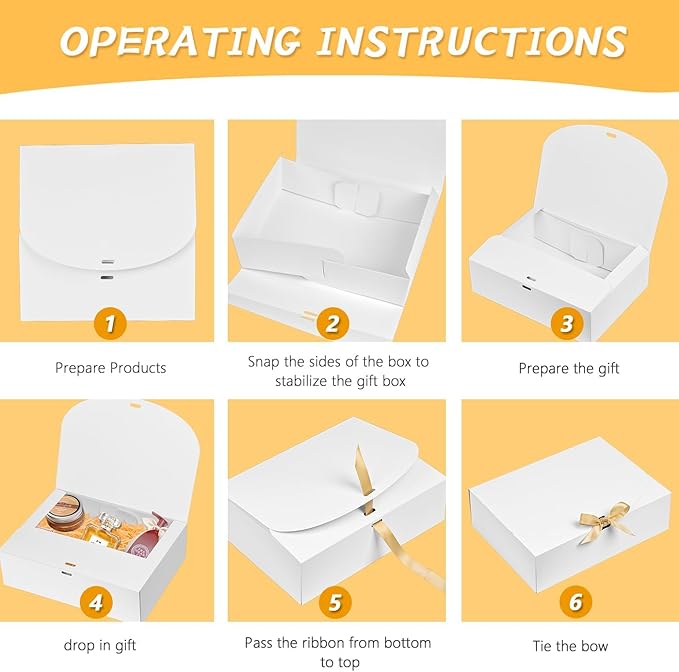 OPERATING INSTRUCTIONS

1

Prepare Products

2

Snap the sides of the box to stabilize the gift box

3

Prepare the gift

4

drop in gift

5

Pass the ribbon from bottom to top

6

Tie the bow