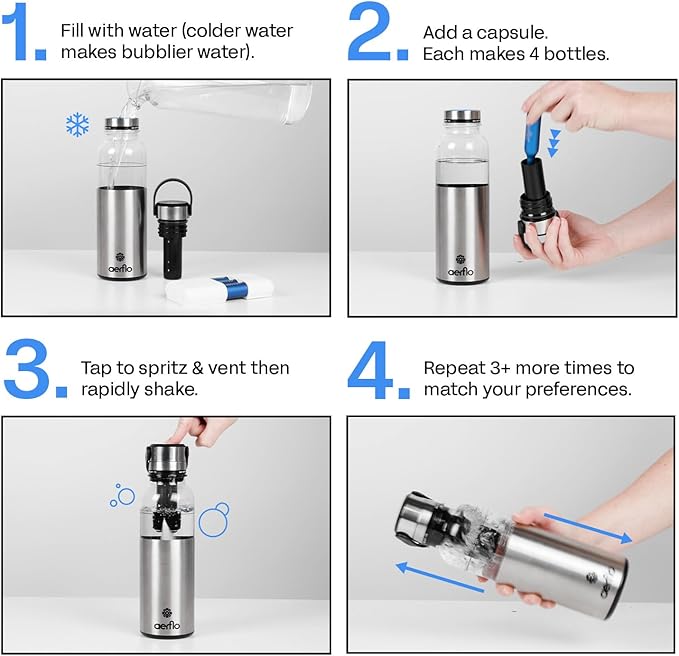 1. Fill with water (colder water makes bubblier water).

aerflo

2. Add a capsule. Each makes 4 bottles.

aerflo

3. Tap to spritz & vent then rapidly shake.

aerflo

4. Repeat 3+ more times to match your preferences.

aerflo