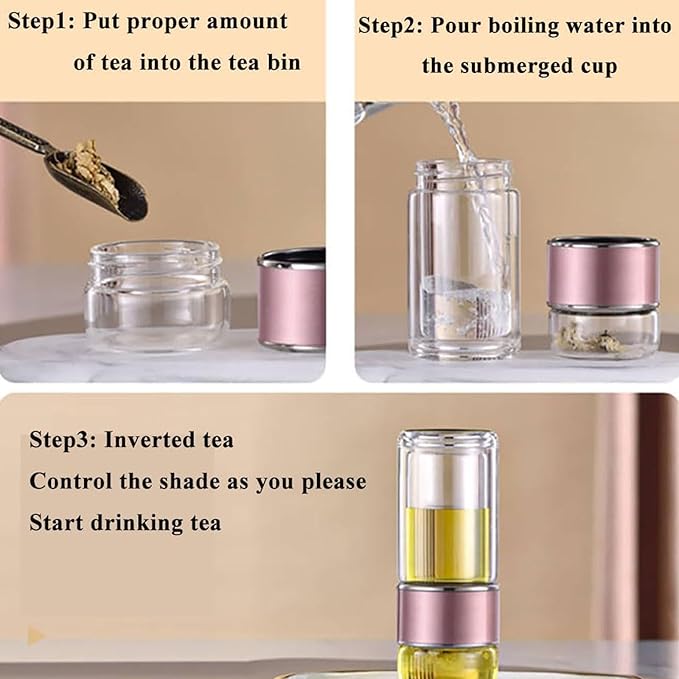 Step1: Put proper amount of tea into the tea bin

Step2: Pour boiling water into the submerged cup

Step3: Inverted tea
Control the shade as you please
Start drinking tea