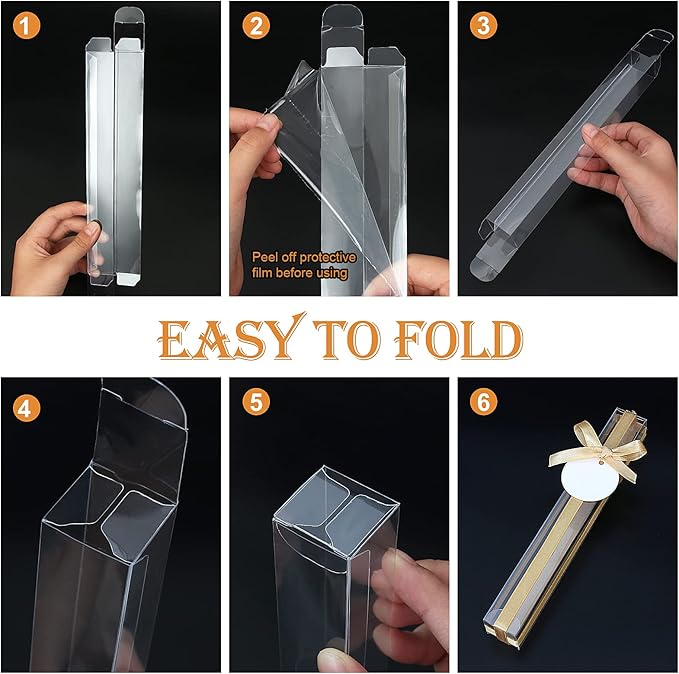 1

2

Peel off protective film before using

3

EASY TO FOLD

4

5

6