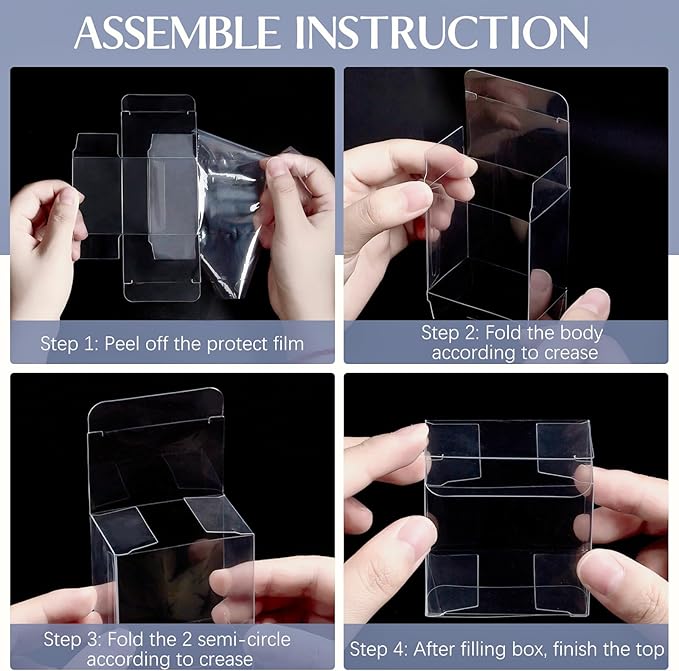 ASSEMBLE INSTRUCTION

Step 1: Peel off the protect film

Step 2: Fold the body according to crease

Step 3: Fold the 2 semi-circle according to crease

Step 4: After filling box, finish the top