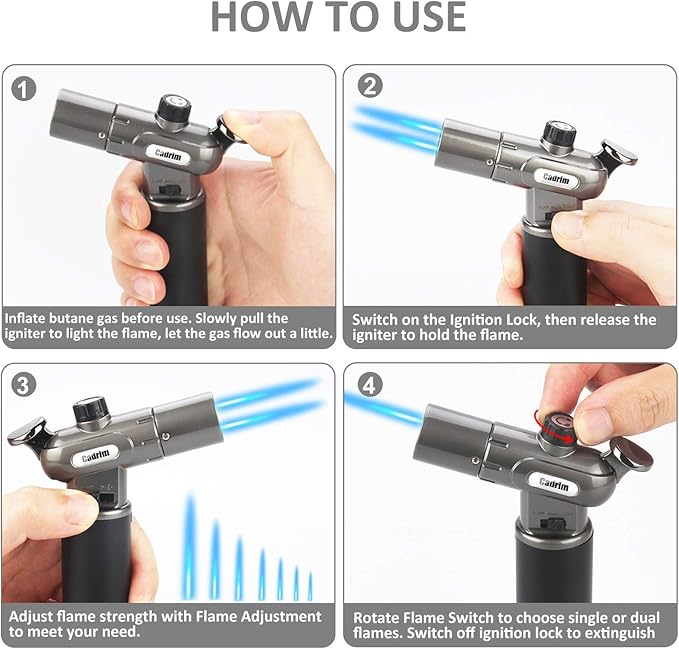 HOW TO USE

1

Cadrim

Inflate butane gas before use. Slowly pull the igniter to light the flame, let the gas flow out a little.

2

Cadrim

Switch on the Ignition Lock, then release the igniter to hold the flame.

3

Cadrim

Adjust flame strength with Flame Adjustment to meet your need.

4

Cadrim

Rotate Flame Switch to choose single or dual flames. Switch off ignition lock to extinguish