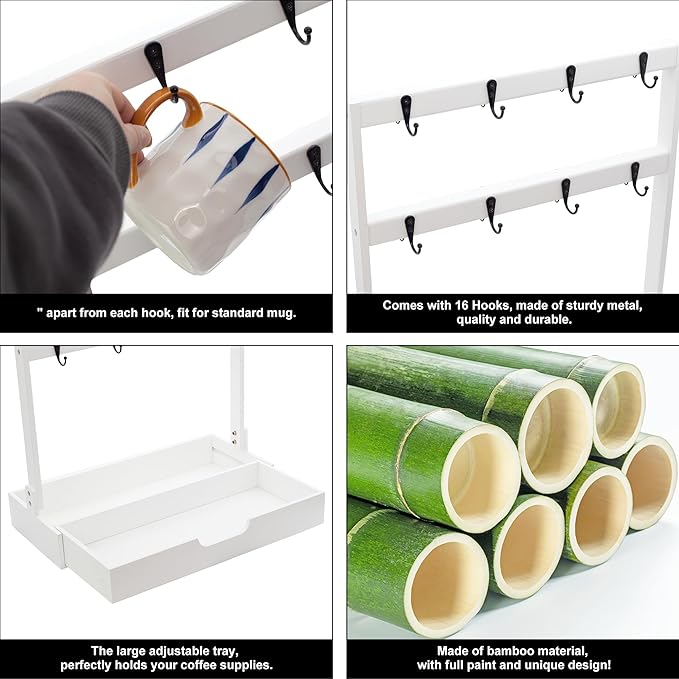 " apart from each hook, fit for standard mug.

Comes with 16 Hooks, made of sturdy metal, quality and durable.

The large adjustable tray, perfectly holds your coffee supplies.

Made of bamboo material, with full paint and unique design!