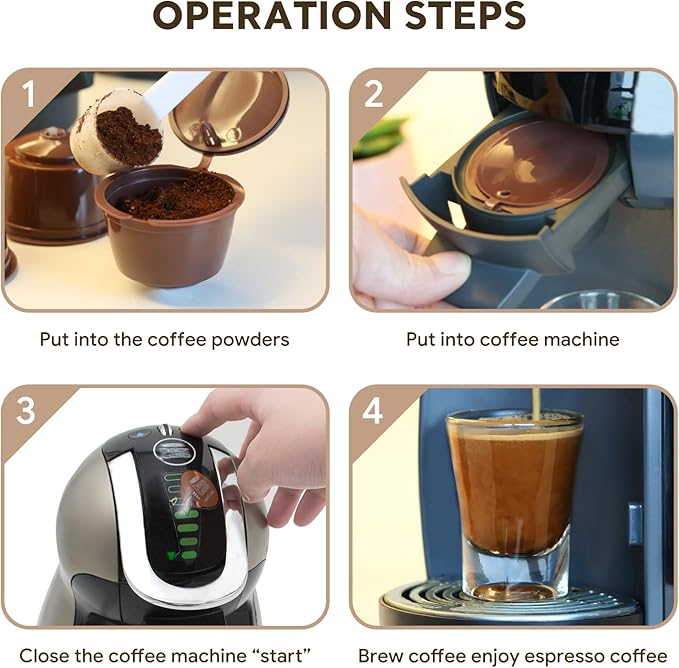 OPERATION STEPS

1

Put into the coffee powders

2

Put into coffee machine

3

Close the coffee machine “start”

4

Brew coffee enjoy espresso coffee