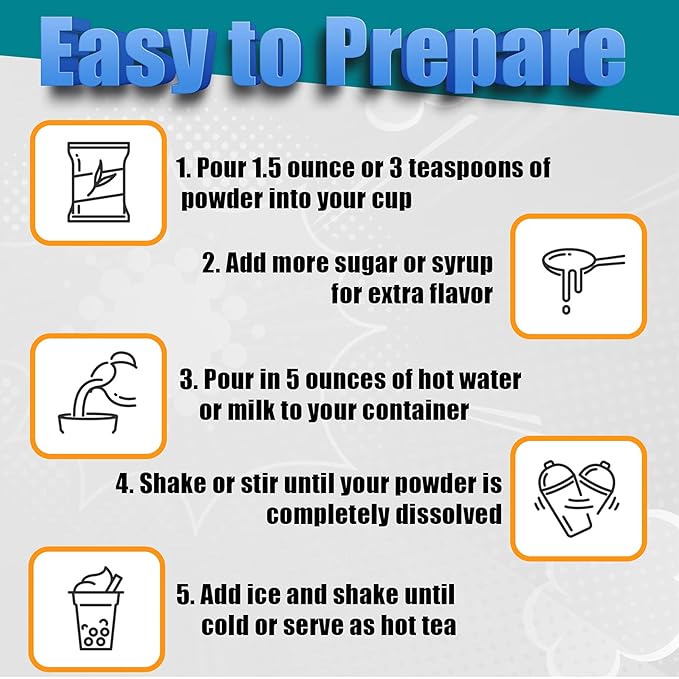 Easy to Prepare

1. Pour 1.5 ounce or 3 teaspoons of powder into your cup

2. Add more sugar or syrup for extra flavor

3. Pour in 5 ounces of hot water or milk to your container

4. Shake or stir until your powder is completely dissolved

5. Add ice and shake until cold or serve as hot tea