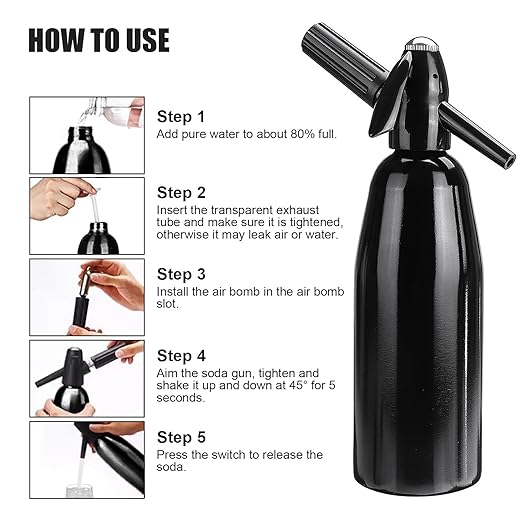 HOW TO USE

Step 1
Add pure water to about 80% full.

Step 2
Insert the transparent exhaust tube and make sure it is tightened, otherwise it may leak air or water.

Step 3
Install the air bomb in the air bomb slot.

Step 4
Aim the soda gun, tighten and shake it up and down at 45° for 5 seconds.

Step 5
Press the switch to release the soda.