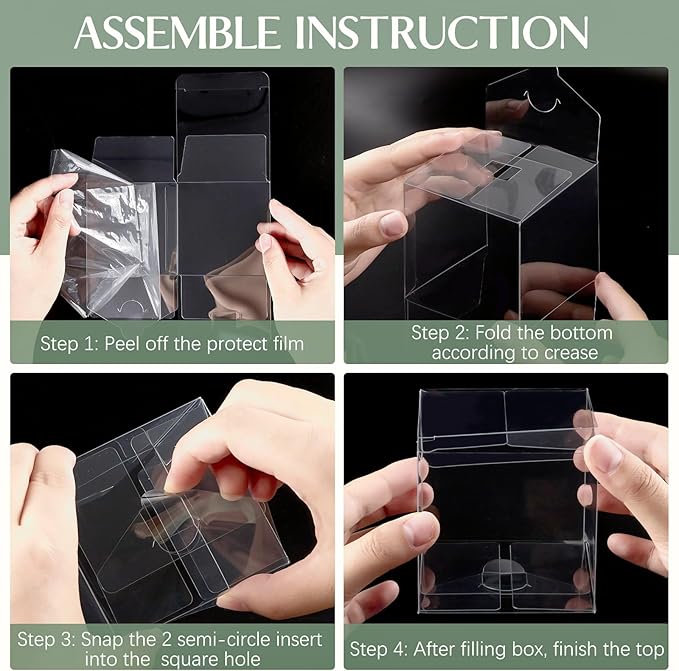 ASSEMBLE INSTRUCTION

Step 1: Peel off the protect film

Step 2: Fold the bottom according to crease

Step 3: Snap the 2 semi-circle insert into the square hole

Step 4: After filling box, finish the top