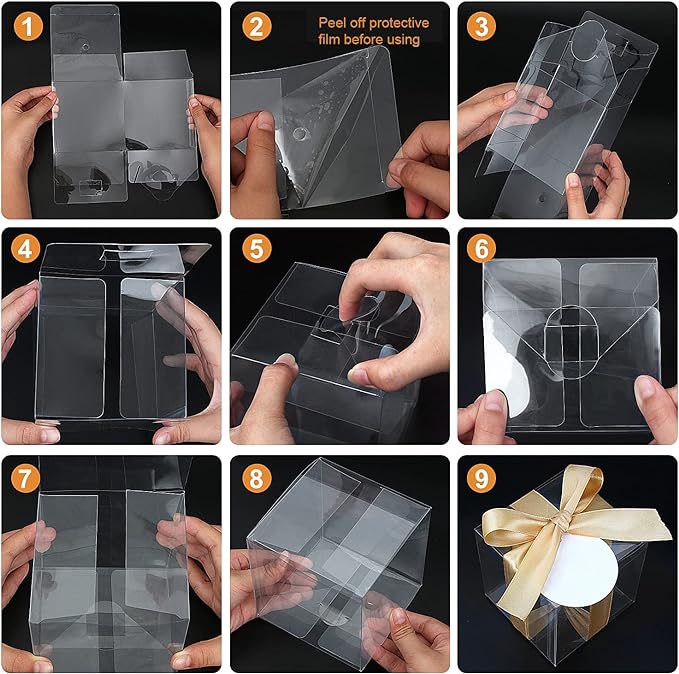 1

2

Peel off protective film before using

3

4

5

6

7

8

9