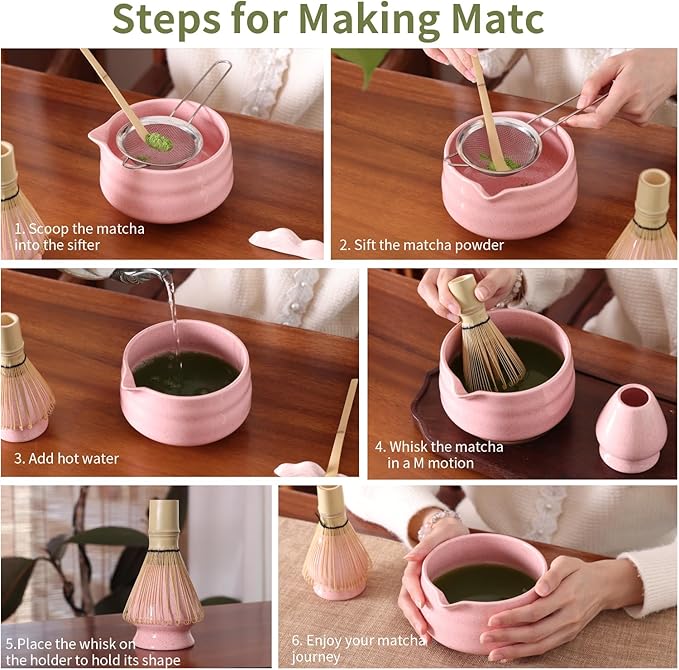 Steps for Making Matc

1. Scoop the matcha into the sifter

2. Sift the matcha powder

3. Add hot water

4. Whisk the matcha in a M motion

5.Place the whisk on the holder to hold its shape

6. Enjoy your matcha journey