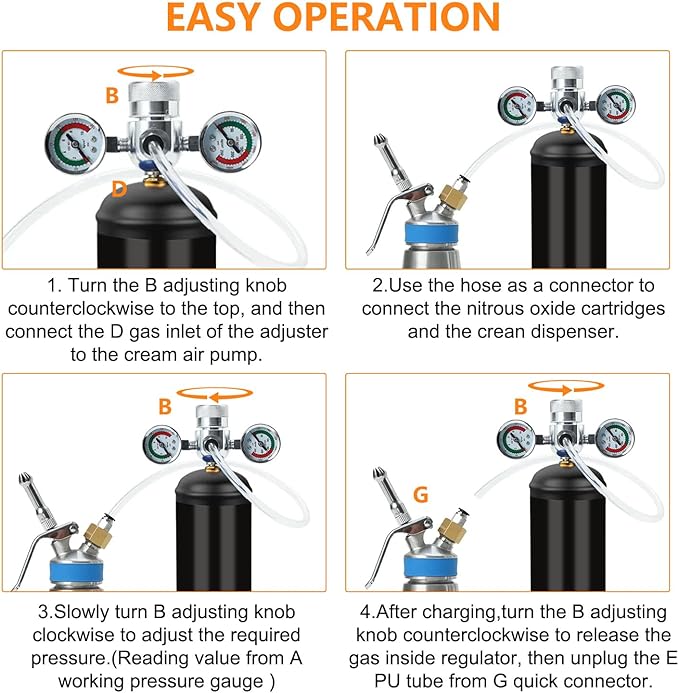 EASY OPERATION

B

D

1. Turn the B adjusting knob counterclockwise to the top, and then connect the D gas inlet of the adjuster to the cream air pump.

2.Use the hose as a connector to connect the nitrous oxide cartridges and the crean dispenser.

B

3.Slowly turn B adjusting knob clockwise to adjust the required pressure.(Reading value from A working pressure gauge )

B

G

4.After charging,turn the B adjusting knob counterclockwise to release the gas inside regulator, then unplug the E PU tube from G quick connector.