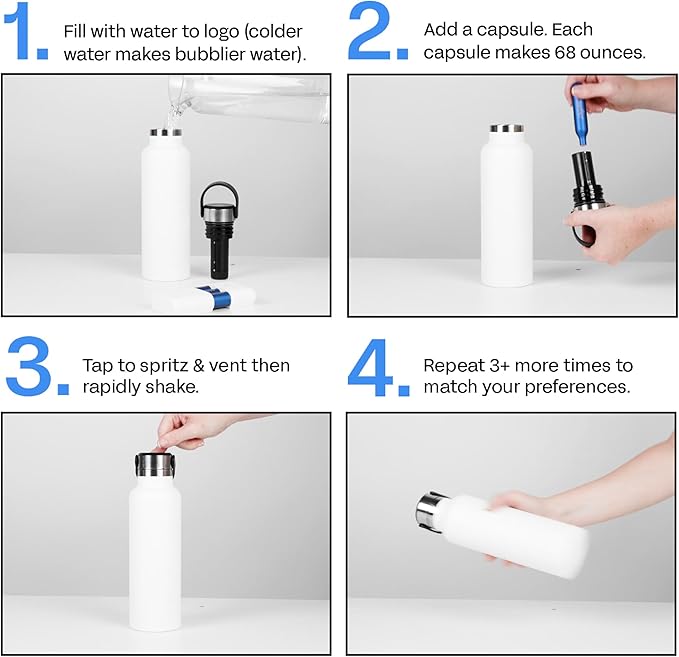 1. Fill with water to logo (colder water makes bubblier water).

2. Add a capsule. Each capsule makes 68 ounces.

3. Tap to spritz & vent then rapidly shake.

4. Repeat 3+ more times to match your preferences.