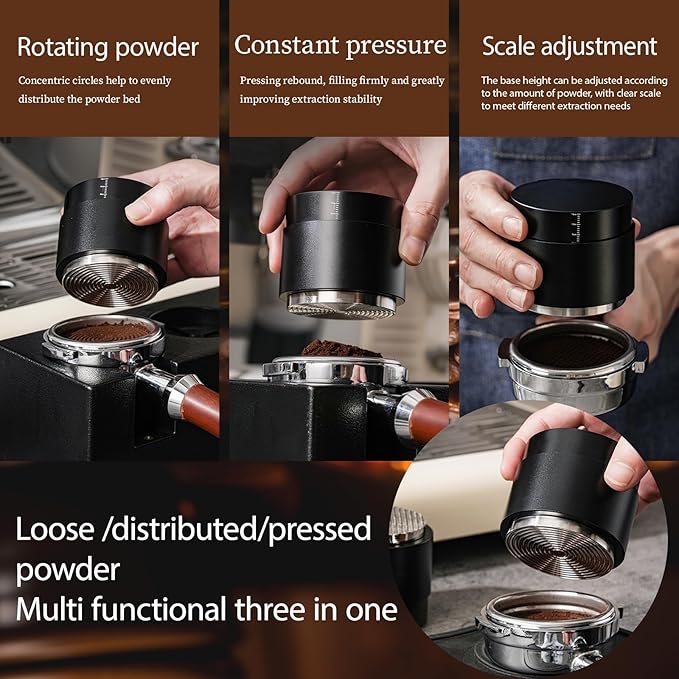 Rotating powder

Concentric circles help to evenly distribute the powder bed

Constant pressure

Pressing rebound, filling firmly and greatly improving extraction stability

Scale adjustment

The base height can be adjusted according to the amount of powder, with clear scale to meet different extraction needs

Loose /distributed/pressed powder
Multi functional three in one