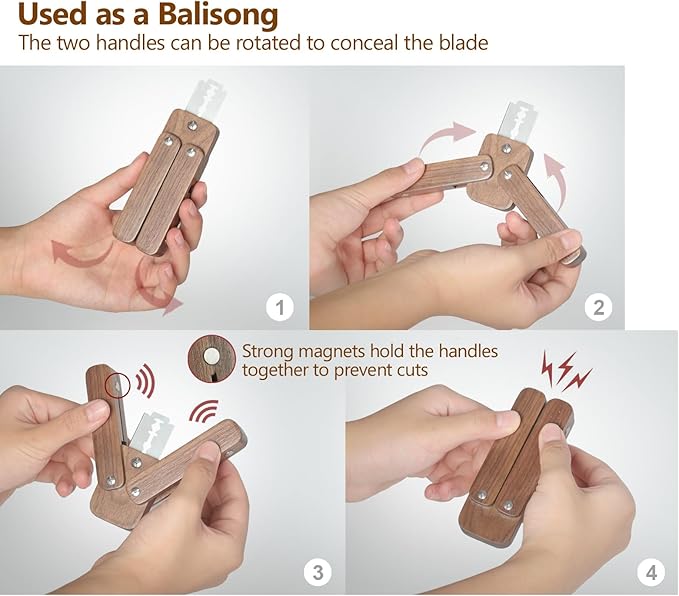 Used as a Balisong
The two handles can be rotated to conceal the blade

1

2

Strong magnets hold the handles together to prevent cuts

3

4