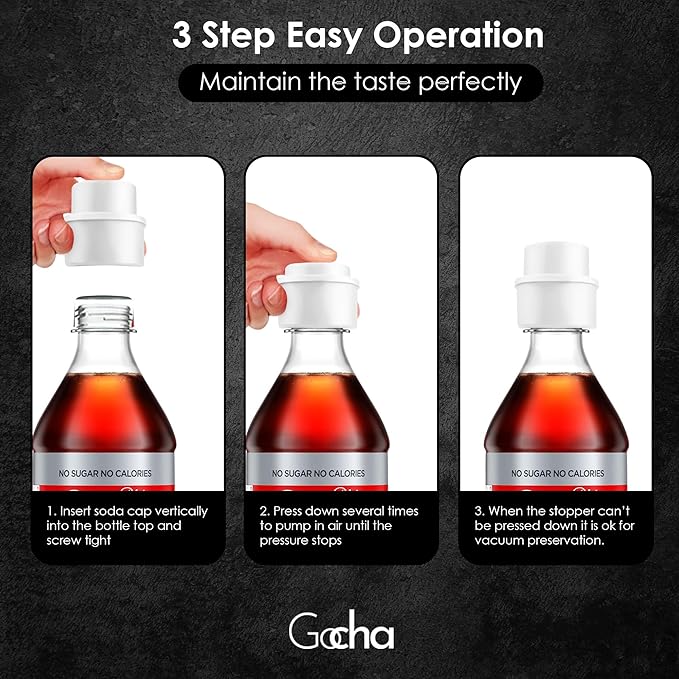 3 Step Easy Operation

Maintain the taste perfectly

NO SUGAR NO CALORIES

1. Insert soda cap vertically into the bottle top and screw tight

NO SUGAR NO CALORIES

2. Press down several times to pump in air until the pressure stops

NO SUGAR NO CALORIES

3. When the stopper can't be pressed down it is ok for vacuum preservation.

Gocha