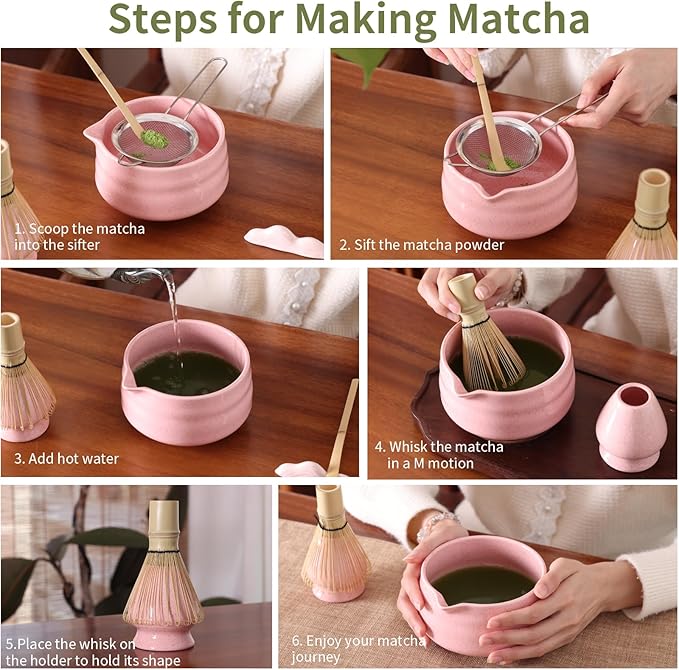 Steps for Making Matcha

1. Scoop the matcha into the sifter

2. Sift the matcha powder

3. Add hot water

4. Whisk the matcha in a M motion

5.Place the whisk on the holder to hold its shape

6. Enjoy your matcha journey