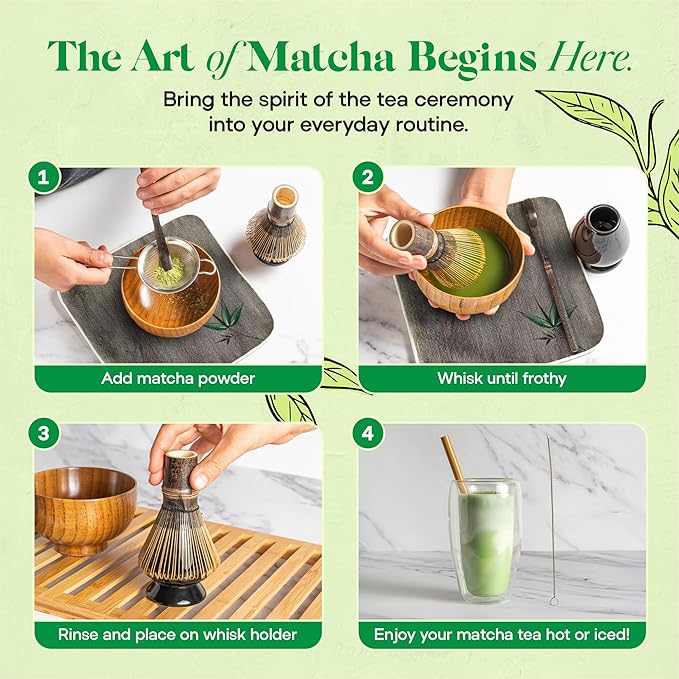 The Art of Matcha Begins Here.

Bring the spirit of the tea ceremony into your everyday routine.

1
Add matcha powder

2
Whisk until frothy

3
Rinse and place on whisk holder

4
Enjoy your matcha tea hot or iced!