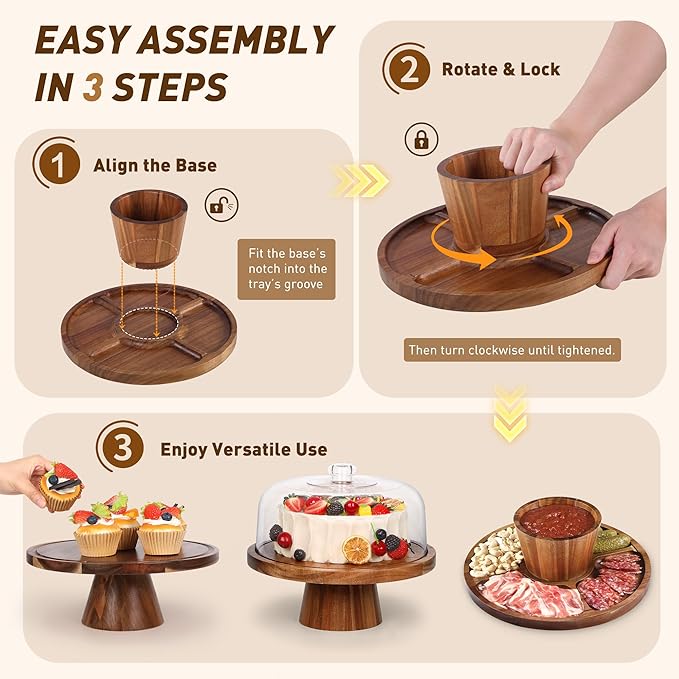 EASY ASSEMBLY IN 3 STEPS

1 Align the Base

Fit the base's notch into the tray's groove

2 Rotate & Lock

Then turn clockwise until tightened.

3 Enjoy Versatile Use