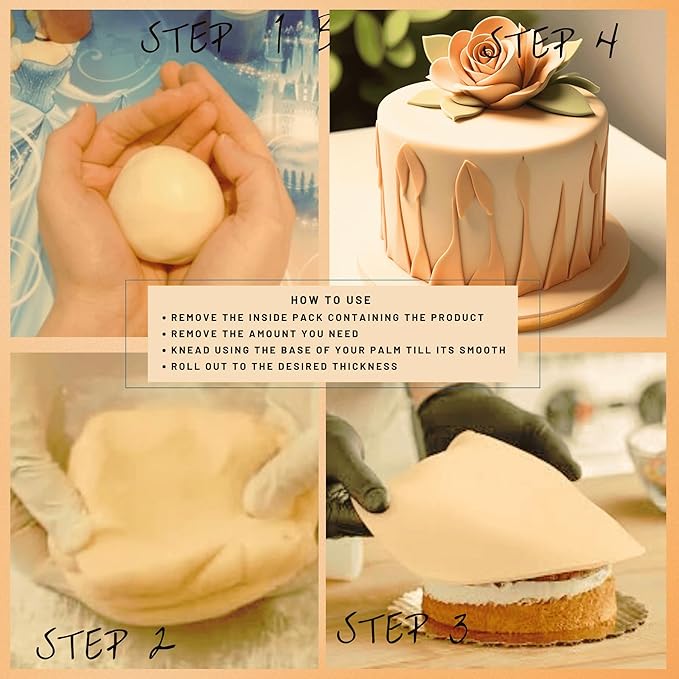 STEP 1

STEP 4

HOW TO USE
• REMOVE THE INSIDE PACK CONTAINING THE PRODUCT
• REMOVE THE AMOUNT YOU NEED
• KNEAD USING THE BASE OF YOUR PALM TILL ITS SMOOTH
• ROLL OUT TO THE DESIRED THICKNESS

STEP 2

STEP 3