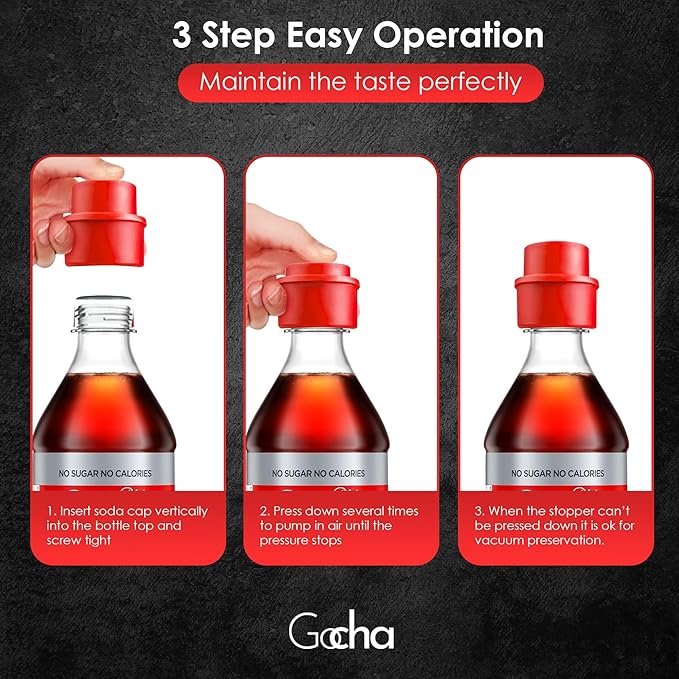 3 Step Easy Operation

Maintain the taste perfectly

NO SUGAR NO CALORIES

1. Insert soda cap vertically into the bottle top and screw tight

NO SUGAR NO CALORIES

2. Press down several times to pump in air until the pressure stops

NO SUGAR NO CALORIES

3. When the stopper can't be pressed down it is ok for vacuum preservation.

Gocha