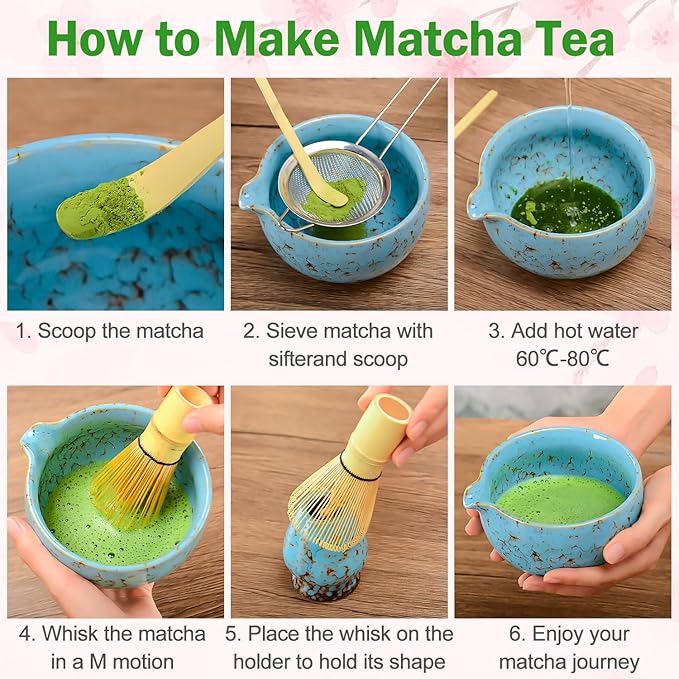 How to Make Matcha Tea

1. Scoop the matcha

2. Sieve matcha with sifterand scoop

3. Add hot water 60℃-80℃

4. Whisk the matcha in a M motion

5. Place the whisk on the holder to hold its shape

6. Enjoy your matcha journey