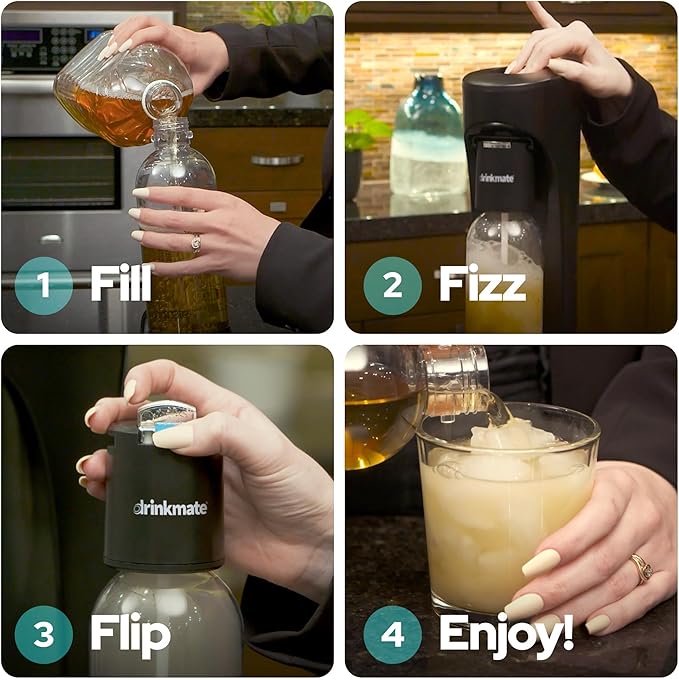 1 Fill

drinkmate

2 Fizz

drinkmate

3 Flip

4 Enjoy!