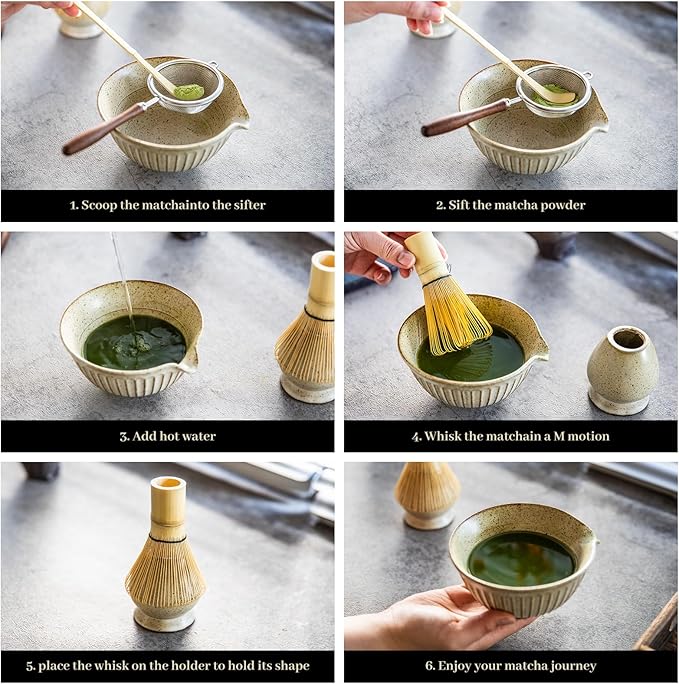 1. Scoop the matchainto the sifter

2. Sift the matcha powder

3. Add hot water

4. Whisk the matchain a M motion

5. place the whisk on the holder to hold its shape

6. Enjoy your matcha journey